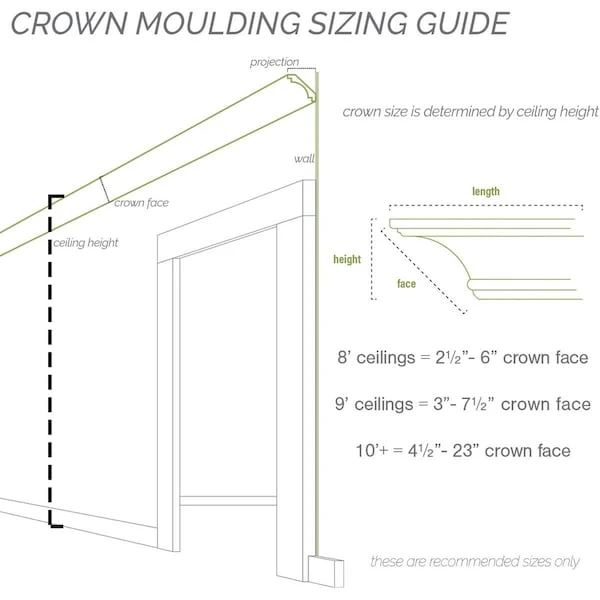 CROWN MOULDING SIZING GUIDE

projection

crown size is determined by ceiling height

wall

crown face

ceiling height

length

height

face

8' ceilings = 2½"- 6" crown face

9' ceilings = 3"- 7½" crown face

10'+ = 4½"- 23" crown face

these are recommended sizes only