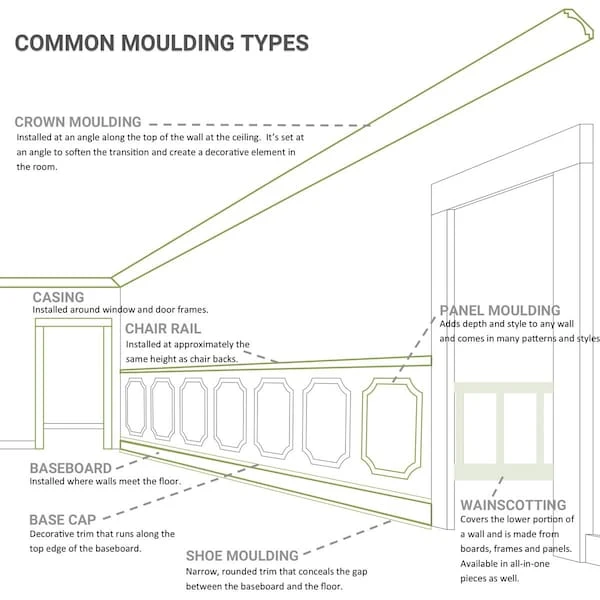 COMMON MOULDING TYPES

CROWN MOULDING
Installed at an angle along the top of the wall at the ceiling. It's set at an angle to soften the transition and create a decorative element in the room.

CASING
Installed around window and door frames.

CHAIR RAIL
Installed at approximately the same height as chair backs.

PANEL MOULDING
Adds depth and style to any wall and comes in many patterns and styles

BASEBOARD
Installed where walls meet the floor.

BASE CAP
Decorative trim that runs along the top edge of the baseboard.

SHOE MOULDING
Narrow, rounded trim that conceals the gap between the baseboard and the floor.

WAINSCOTTING
Covers the lower portion of a wall and is made from boards, frames and panels. Available in all-in-one pieces as well.