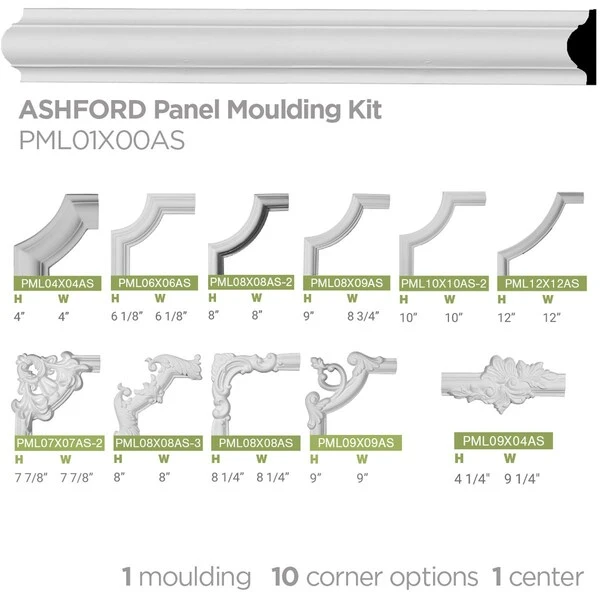 ASHFORD Panel Moulding Kit
PML01X00AS

PML04X04AS
H W
4" 4"

PML06X06AS
H W
6 1/8" 6 1/8"

PML08X08AS-2
H W
8" 8"

PML08X09AS
H W
9" 8 3/4"

PML10X10AS-2
H W
10" 10"

PML12X12AS
H W
12" 12"

PML07X07AS-2
H W
7 7/8" 7 7/8"

PML08X08AS-3
H W
8" 8"

PML08X08AS
H W
8 1/4" 8 1/4"

PML09X09AS
H W
9" 9"

PML09X04AS
H W
4 1/4" 9 1/4"

1 moulding 10 corner options 1 center