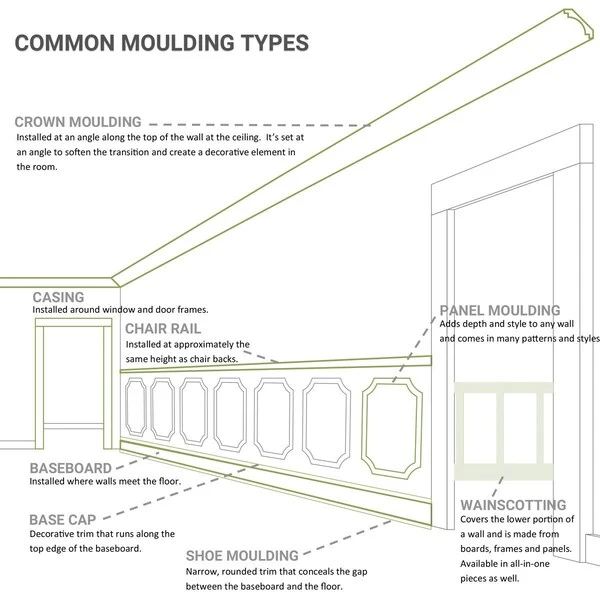 COMMON MOULDING TYPES

CROWN MOULDING
Installed at an angle along the top of the wall at the ceiling. It's set at an angle to soften the transition and create a decorative element in the room.

CASING
Installed around window and door frames.

CHAIR RAIL
Installed at approximately the same height as chair backs.

PANEL MOULDING
Adds depth and style to any wall and comes in many patterns and styles

BASEBOARD
Installed where walls meet the floor.

BASE CAP
Decorative trim that runs along the top edge of the baseboard.

SHOE MOULDING
Narrow, rounded trim that conceals the gap between the baseboard and the floor.

WAINSCOTTING
Covers the lower portion of a wall and is made from boards, frames and panels. Available in all-in-one pieces as well.