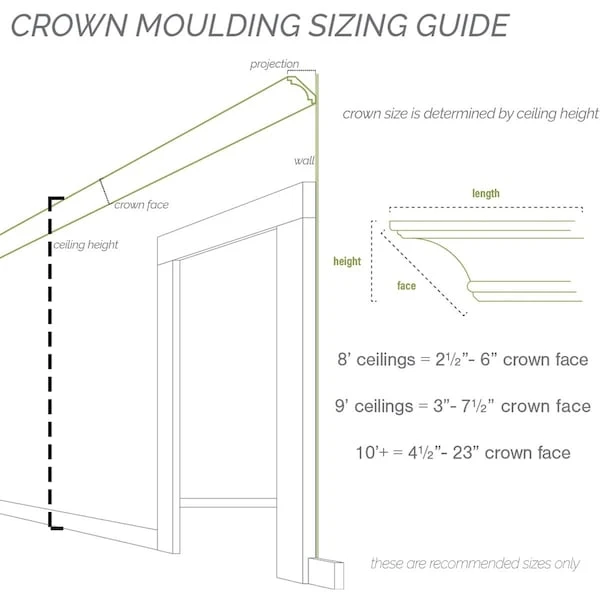 CROWN MOULDING SIZING GUIDE

projection

crown size is determined by ceiling height

wall

crown face

ceiling height

length

height

face

8' ceilings = 2½"- 6" crown face

9' ceilings = 3"- 7½" crown face

10'+ = 4½"- 23" crown face

these are recommended sizes only